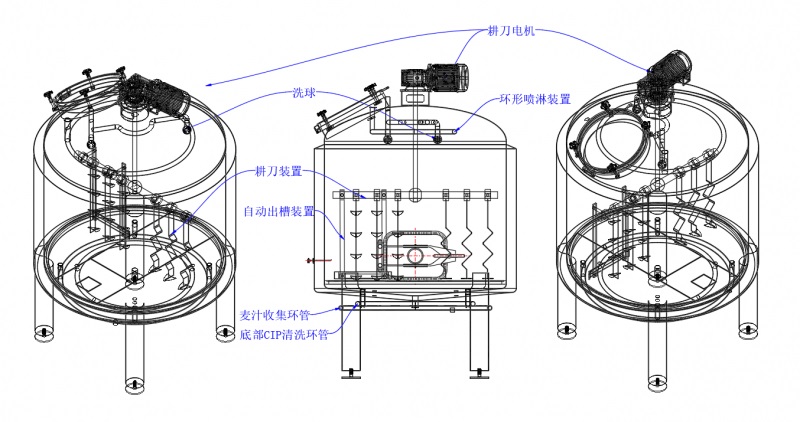 耕刀电机
洗球
环形喷淋装置
耕刀装置
自动出槽装置
麦汁收集环管
底部CIP清洗环管